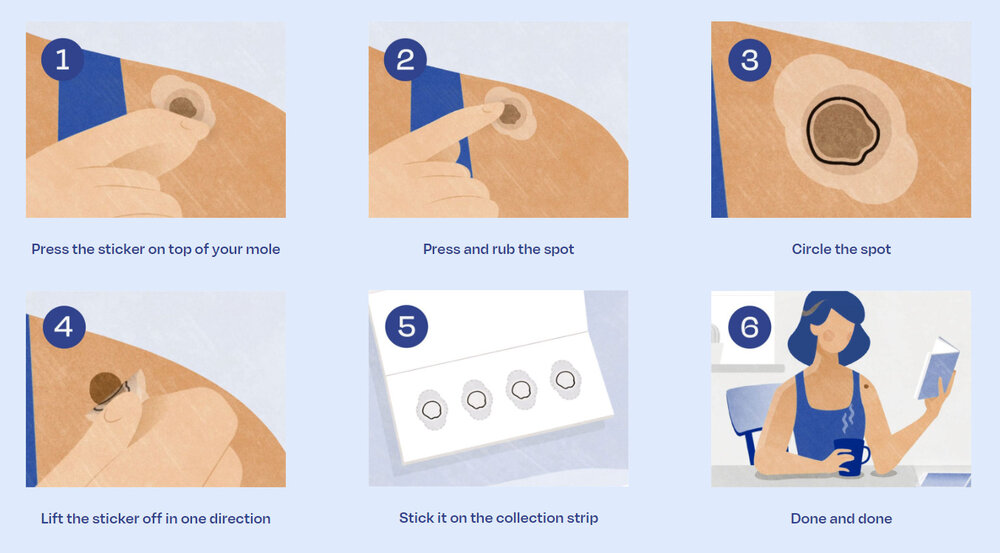 1

Press the sticker on top of your mole

2

Press and rub the spot

3

Circle the spot

4

Lift the sticker off in one direction

5

Stick it on the collection strip

6

Done and done