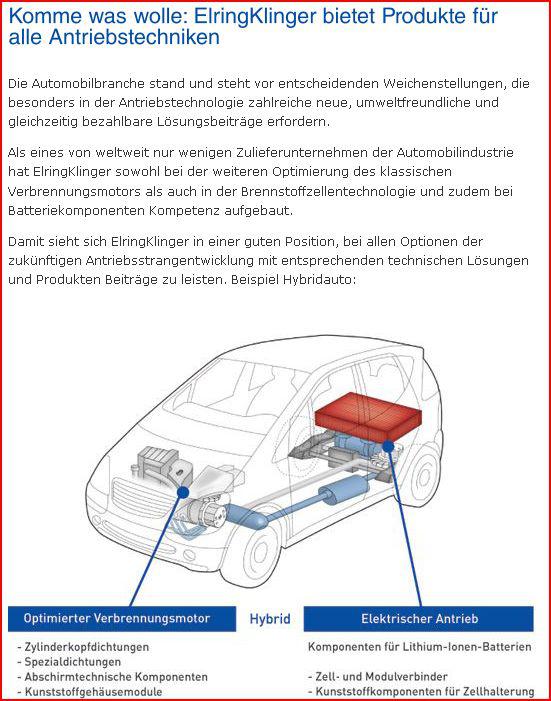 Komme was wolle: ElringKlinger bietet Produkte für alle Antriebstechniken

Die Automobilbranche stand und steht vor entscheidenden Weichenstellungen, die besonders in der Antriebstechnologie zahlreiche neue, umweltfreundliche und gleichzeitig bezahlbare Lösungsbeiträge erfordern.

Als eines von weltweit nur wenigen Zulieferunternehmen der Automobilindustrie hat ElringKlinger sowohl bei der weiteren Optimierung des klassischen Verbrennungsmotors als auch in der Brennstoffzellentechnologie und zudem bei Batteriekomponenten Kompetenz aufgebaut.

Damit sieht sich ElringKlinger in einer guten Position, bei allen Optionen der zukünftigen Antriebsstrangentwicklung mit entsprechenden technischen Lösungen und Produkten Beiträge zu leisten. Beispiel Hybridauto:

Optimierter Verbrennungsmotor

Hybrid

Elektrischer Antrieb

- Zylinderkopfdichtungen
- Spezialdichtungen
- Abschirmtechnische Komponenten
- Kunststoffgehäusemodule

Komponenten für Lithium-Ionen-Batterien

- Zell- und Modulverbinder
- Kunststoffkomponenten für Zellhalterung