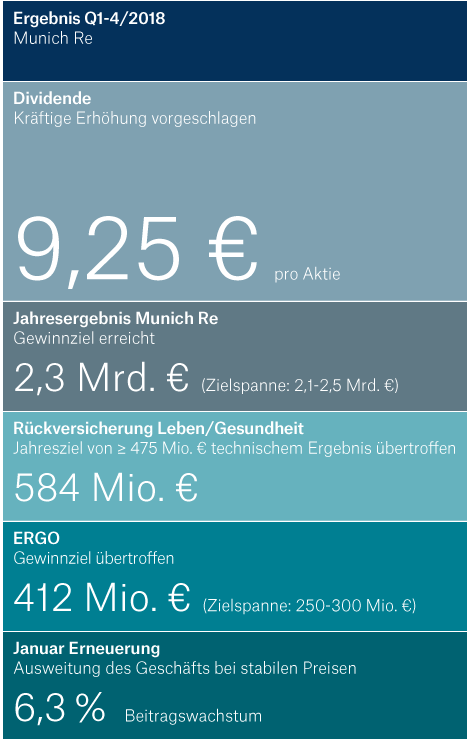 Ergebnis Q1-4/2018
Munich Re

Dividende
Kräftige Erhöhung vorgeschlagen

9,25 € pro Aktie

Jahresergebnis Munich Re
Gewinnziel erreicht

2,3 Mrd. € (Zielspanne: 2,1-2,5 Mrd. €)

Rückversicherung Leben/Gesundheit
Jahresziel von ≥ 475 Mio. € technischem Ergebnis übertroffen

584 Mio. €

ERGO
Gewinnziel übertroffen

412 Mio. € (Zielspanne: 250-300 Mio. €)

Januar Erneuerung
Ausweitung des Geschäfts bei stabilen Preisen

6,3 % Beitragswachstum