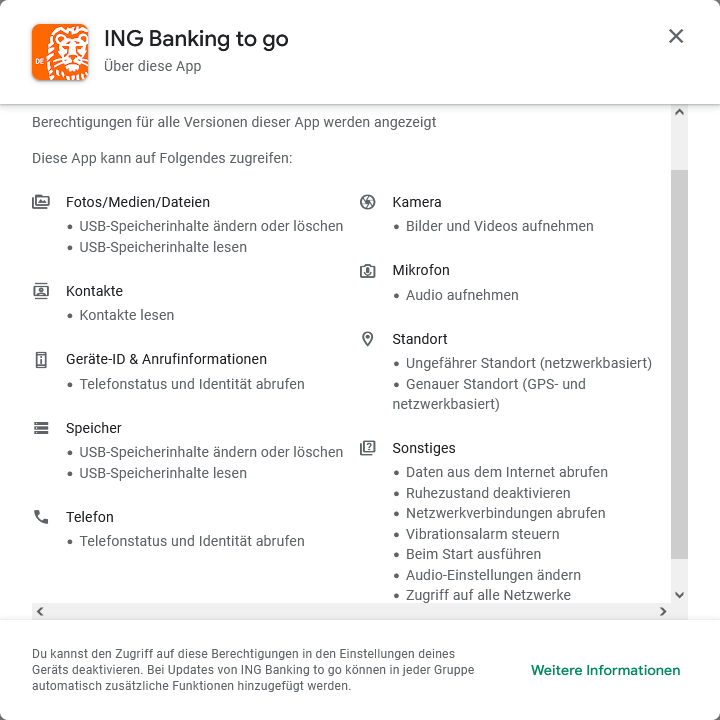 DE

ING Banking to go
Über diese App

Berechtigungen für alle Versionen dieser App werden angezeigt

Diese App kann auf Folgendes zugreifen:

Fotos/Medien/Dateien
• USB-Speicherinhalte ändern oder löschen
• USB-Speicherinhalte lesen

Kontakte
• Kontakte lesen

Geräte-ID & Anrufinformationen
• Telefonstatus und Identität abrufen

Speicher
• USB-Speicherinhalte ändern oder löschen
• USB-Speicherinhalte lesen

Telefon
• Telefonstatus und Identität abrufen

Kamera
• Bilder und Videos aufnehmen

Mikrofon
• Audio aufnehmen

Standort
• Ungefährer Standort (netzwerkbasiert)
• Genauer Standort (GPS- und netzwerkbasiert)

Sonstiges
• Daten aus dem Internet abrufen
• Ruhezustand deaktivieren
• Netzwerkverbindungen abrufen
• Vibrationsalarm steuern
• Beim Start ausführen
• Audio-Einstellungen ändern
• Zugriff auf alle Netzwerke

Du kannst den Zugriff auf diese Berechtigungen in den Einstellungen deines Geräts deaktivieren. Bei Updates von ING Banking to go können in jeder Gruppe automatisch zusätzliche Funktionen hinzugefügt werden.

Weitere Informationen