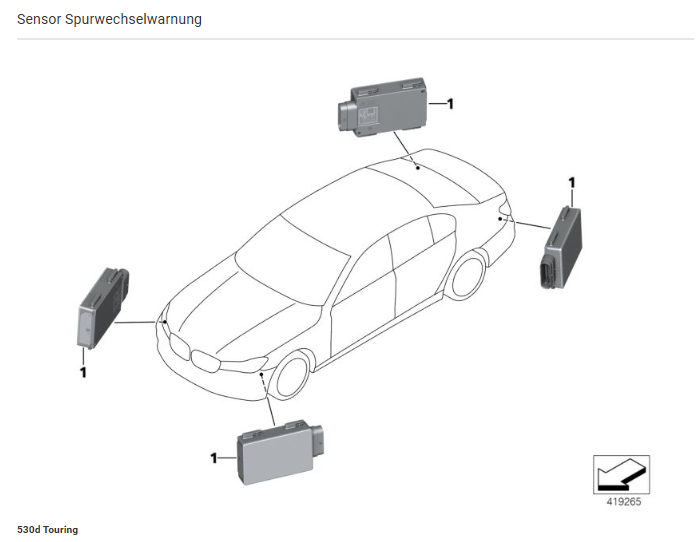 Sensor Spurwechselwarnung

1

1

1

1

419265

530d Touring